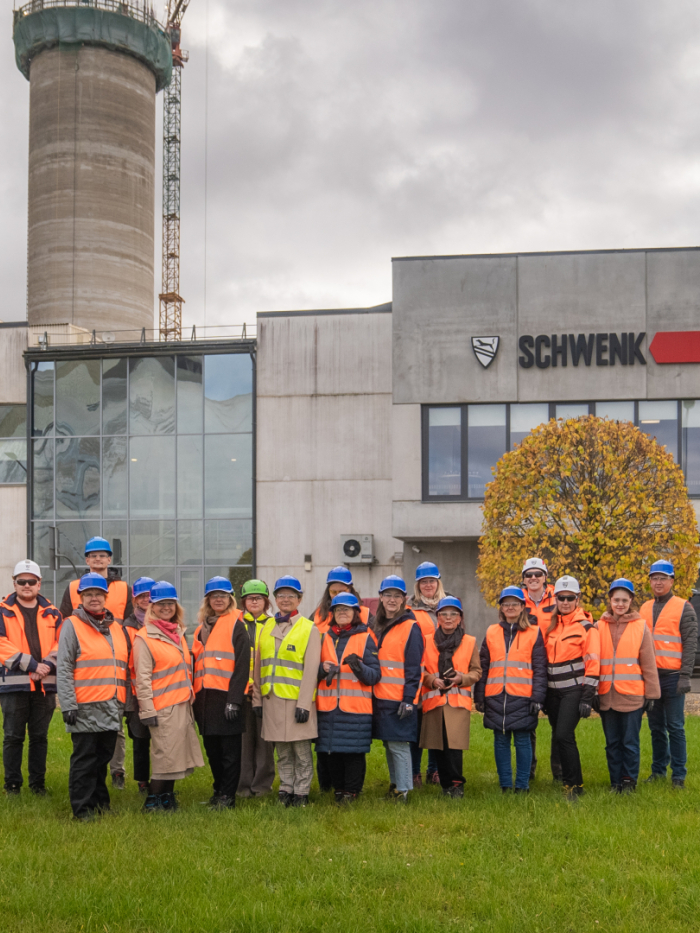 SCHWENK